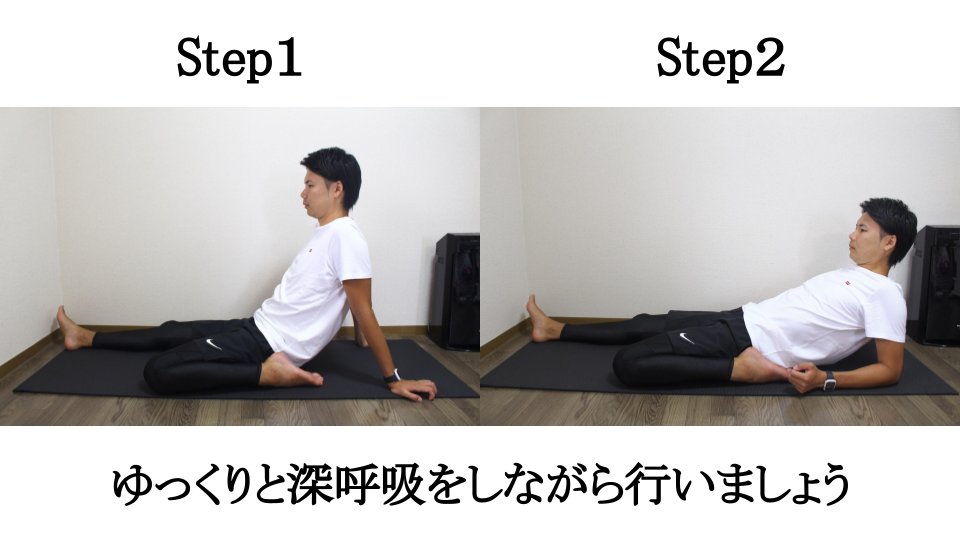 Step1

Step2

ゆっくりと深呼吸をしながら行いましょう